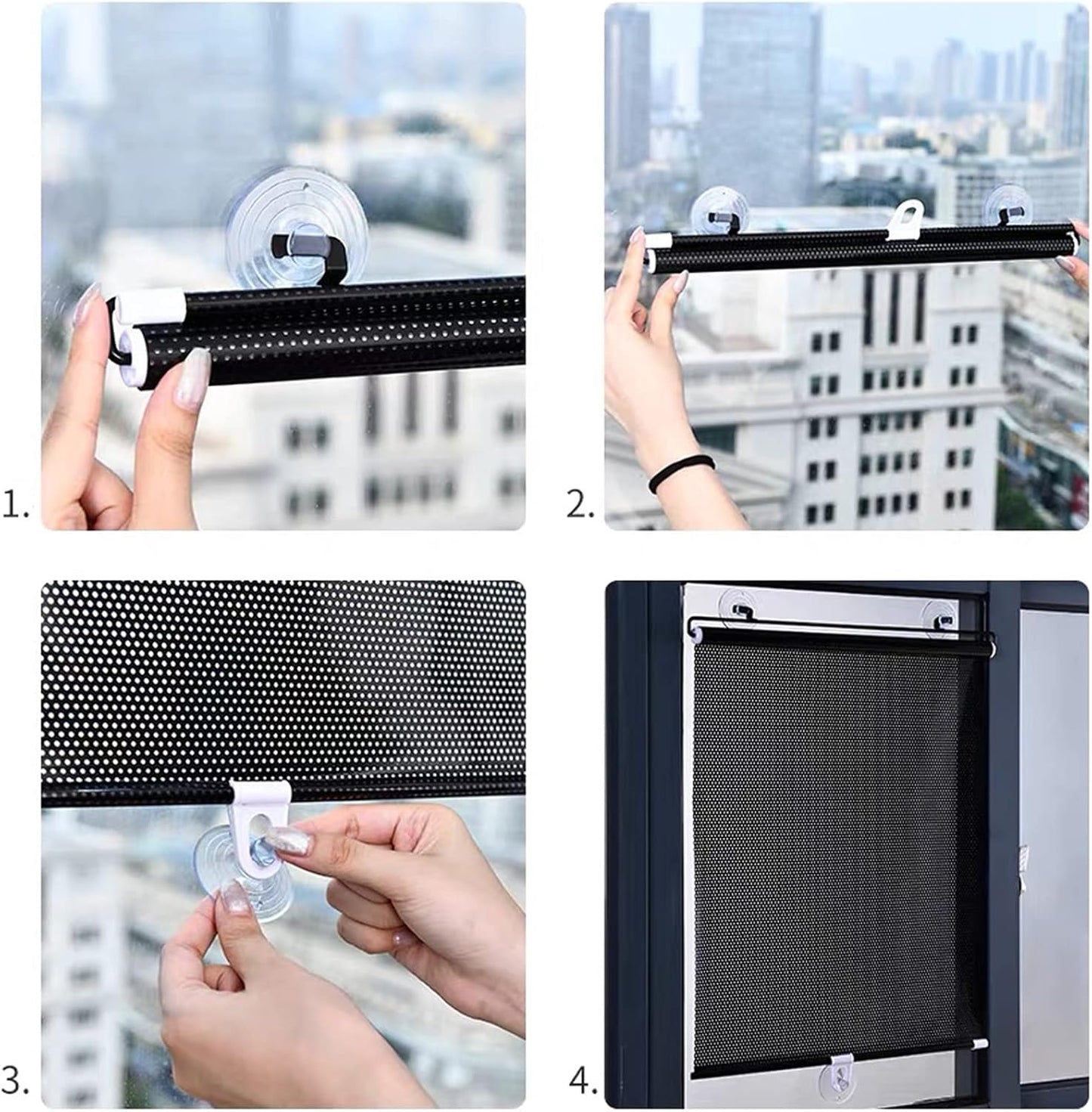 1.

2.

3.

4.