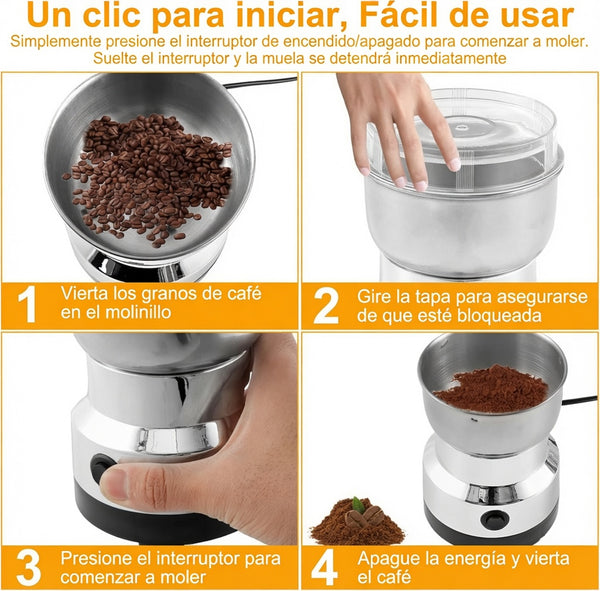 Un clic para iniciar, Fácil de usar
Simplemente presione el interruptor de encendido/apagado para comenzar a moler. Suelte el interruptor y la muela se detendrá inmediatamente

1 Vierta los granos de café en el molinillo

2 Gire la tapa para asegurarse de que esté bloqueada

3 Presione el interruptor para comenzar a moler

4 Apague la energía y vierta el café