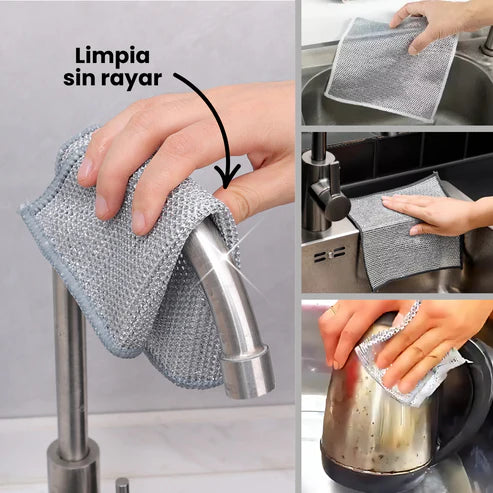 Limpia sin rayar