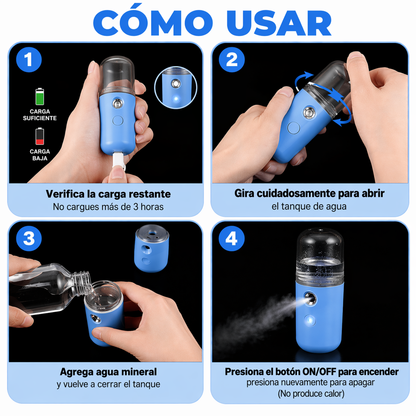 CÓMO USAR

1

CARGA SUFICIENTE

CARGA BAJA

Verifica la carga restante
No cargues más de 3 horas

2

Gira cuidadosamente para abrir
el tanque de agua

3

Agrega agua mineral
y vuelve a cerrar el tanque

4

Presiona el botón ON/OFF para encender
presiona nuevamente para apagar
(No produce calor)