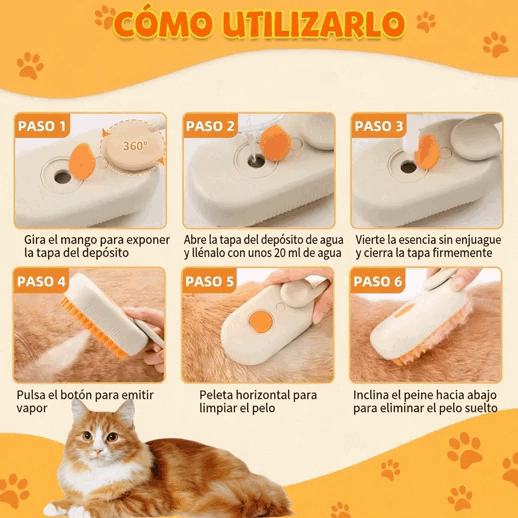 CÓMO UTILIZARLO

PASO 1

360°

Gira el mango para exponer la tapa del depósito

PASO 2

Abre la tapa del depósito de agua y llénalo con unos 20 ml de agua

PASO 3

Vierte la esencia sin enjuague y cierra la tapa firmemente

PASO 4

Pulsa el botón para emitir vapor

PASO 5

Peleta horizontal para limpiar el pelo

PASO 6

Inclina el peine hacia abajo para eliminar el pelo suelto