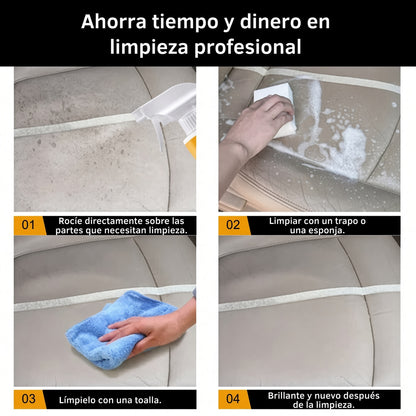 Ahorra tiempo y dinero en limpieza profesional

01 Rocíe directamente sobre las partes que necesitan limpieza.

02 Limpiar con un trapo o una esponja.

03 Límpielo con una toalla.

04 Brillante y nuevo después de la limpieza.