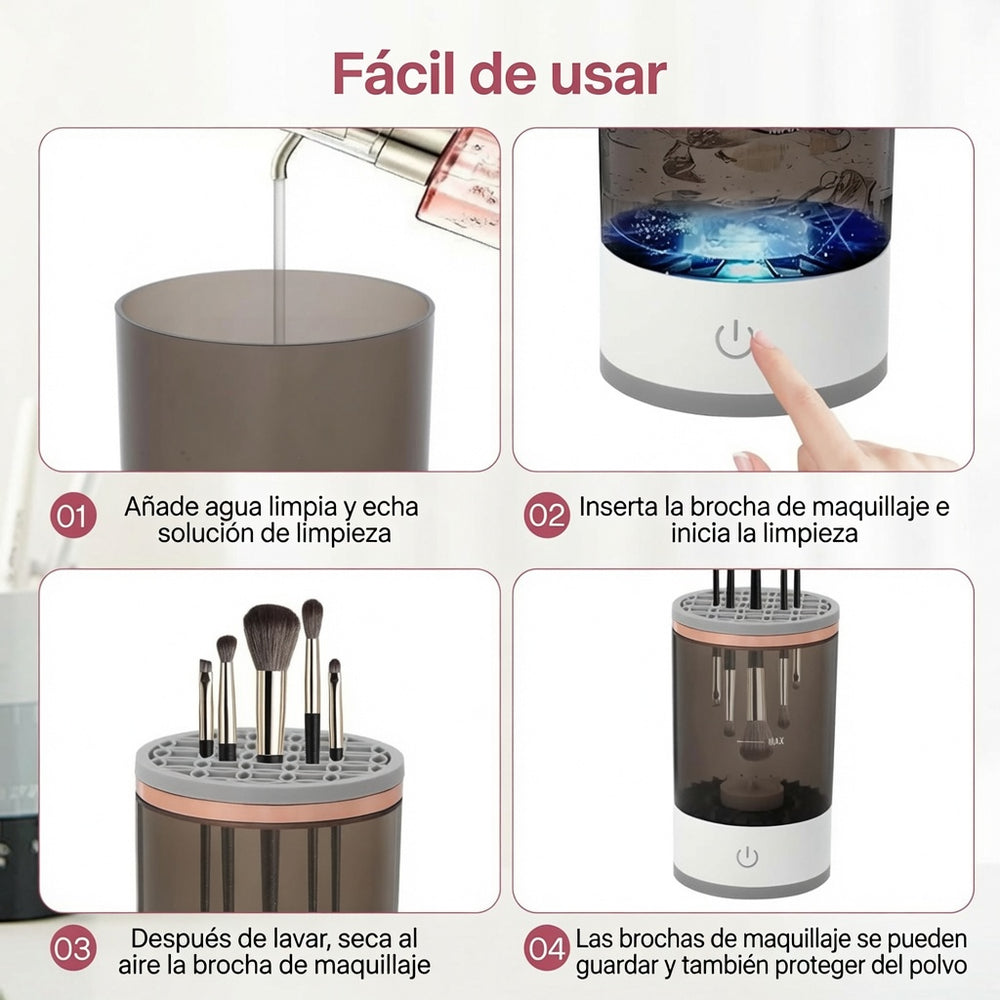 Fácil de usar

01 Añade agua limpia y echa solución de limpieza

02 Inserta la brocha de maquillaje e inicia la limpieza

MAX

03 Después de lavar, seca al aire la brocha de maquillaje

04 Las brochas de maquillaje se pueden guardar y también proteger del polvo